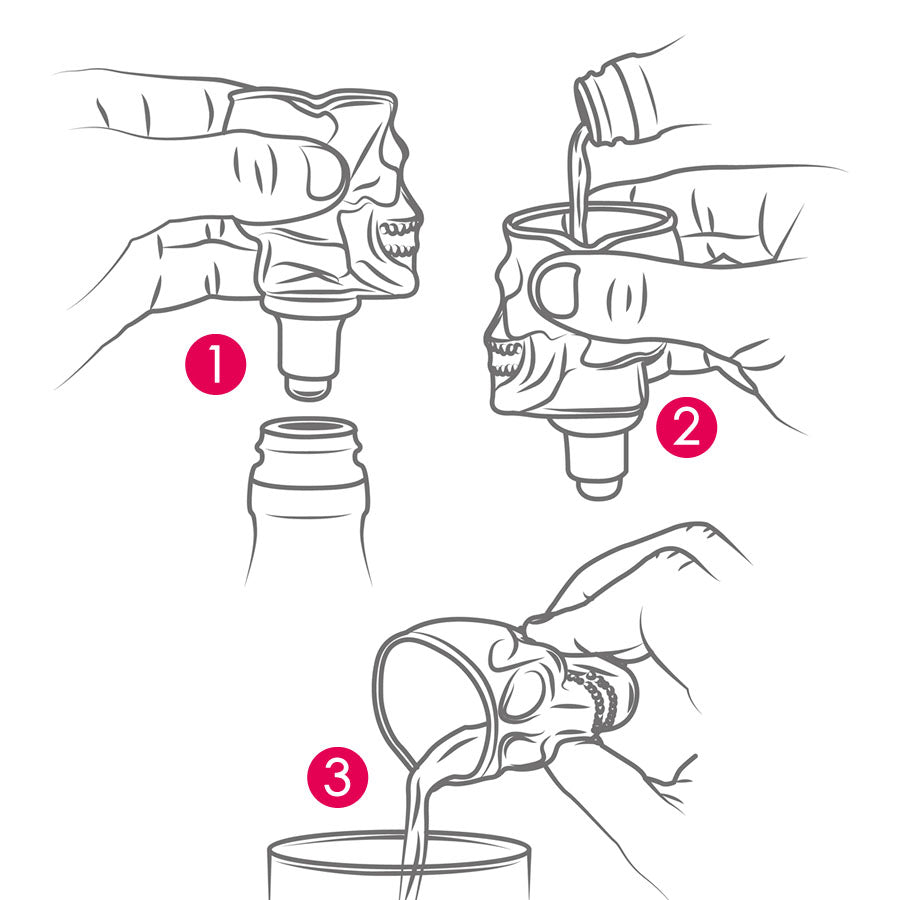 1

2

3