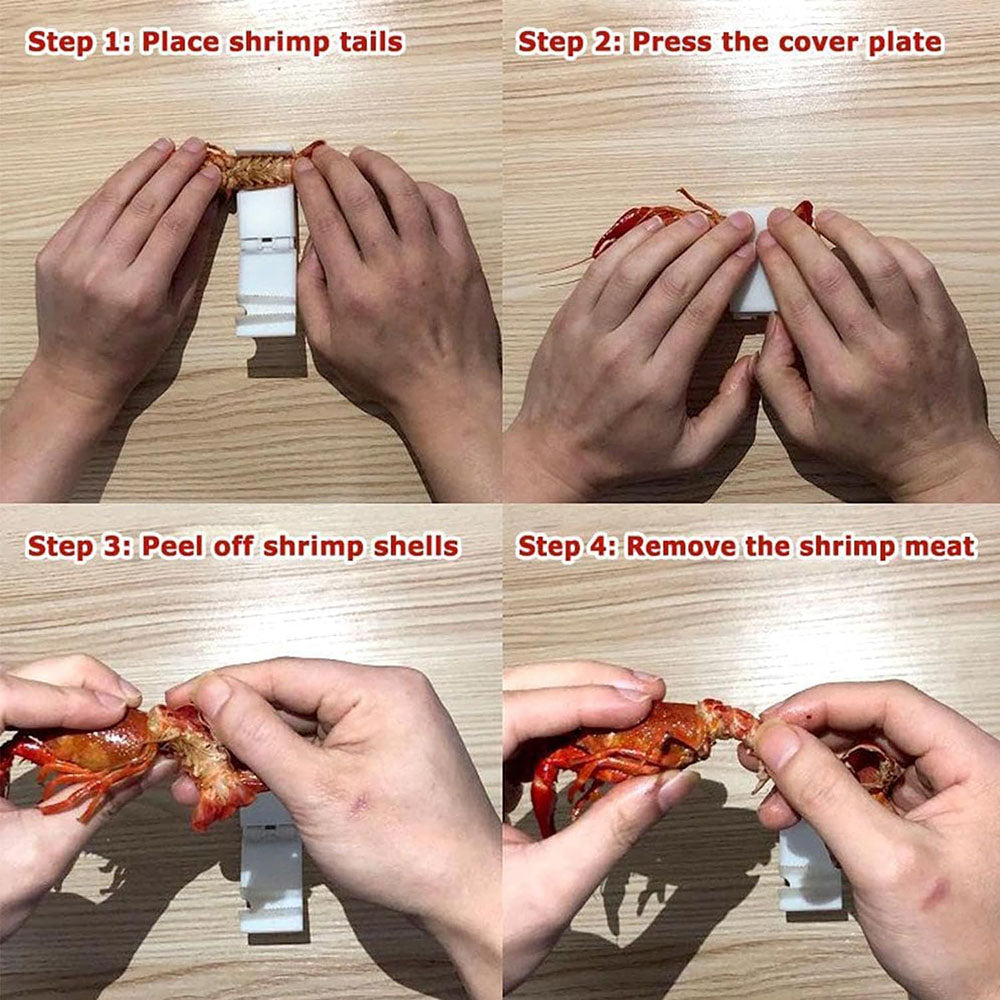 Step 1: Place shrimp tails

Step 2: Press the cover plate

Step 3: Peel off shrimp shells

Step 4: Remove the shrimp meat