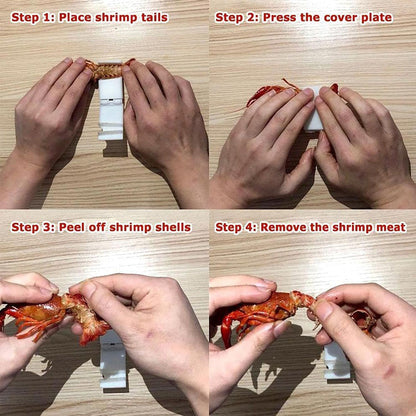 Step 1: Place shrimp tails

Step 2: Press the cover plate

Step 3: Peel off shrimp shells

Step 4: Remove the shrimp meat