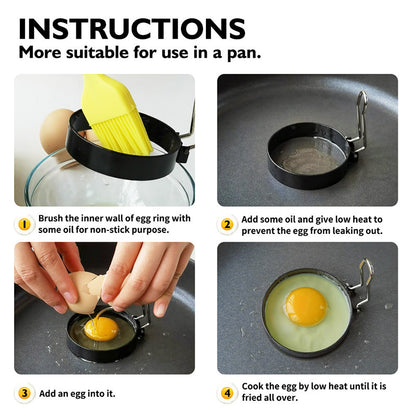 INSTRUCTIONS
More suitable for use in a pan.

1 Brush the inner wall of egg ring with some oil for non-stick purpose.

2 Add some oil and give low heat to prevent the egg from leaking out.

3 Add an egg into it.

4 Cook the egg by low heat until it is fried all over.