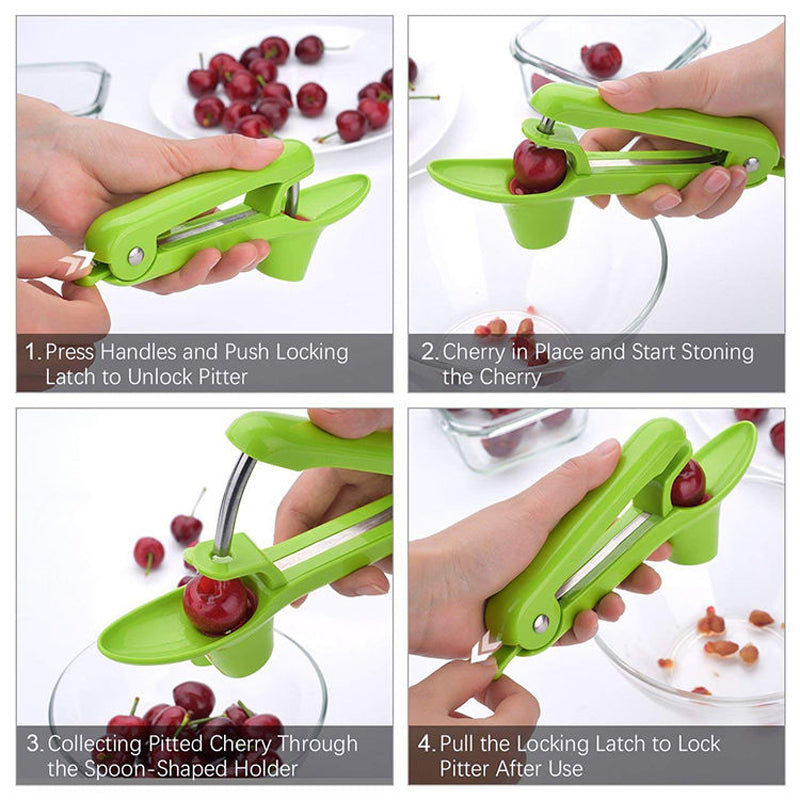 1. Press Handles and Push Locking Latch to Unlock Pitter

2. Cherry in Place and Start Stoning the Cherry

3. Collecting Pitted Cherry Through the Spoon-Shaped Holder

4. Pull the Locking Latch to Lock Pitter After Use